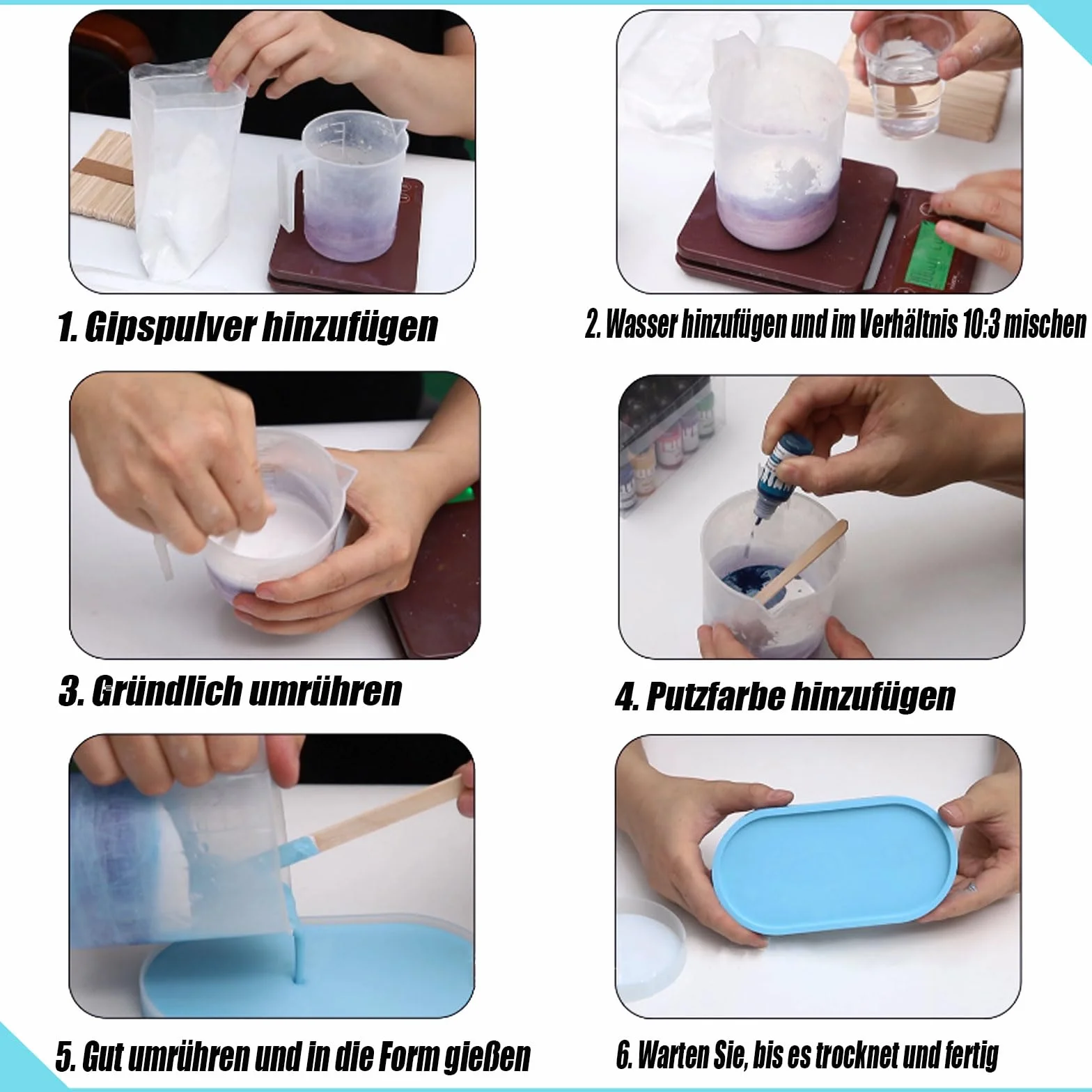 1. Gipspulver hinzufügen

2. Wasser hinzufügen und im Verhältnis 10:3 mischen

3. Gründlich umrühren

4. Putzfarbe hinzufügen

5. Gut umrühren und in die Form gießen

6. Warten Sie, bis es trocknet und fertig