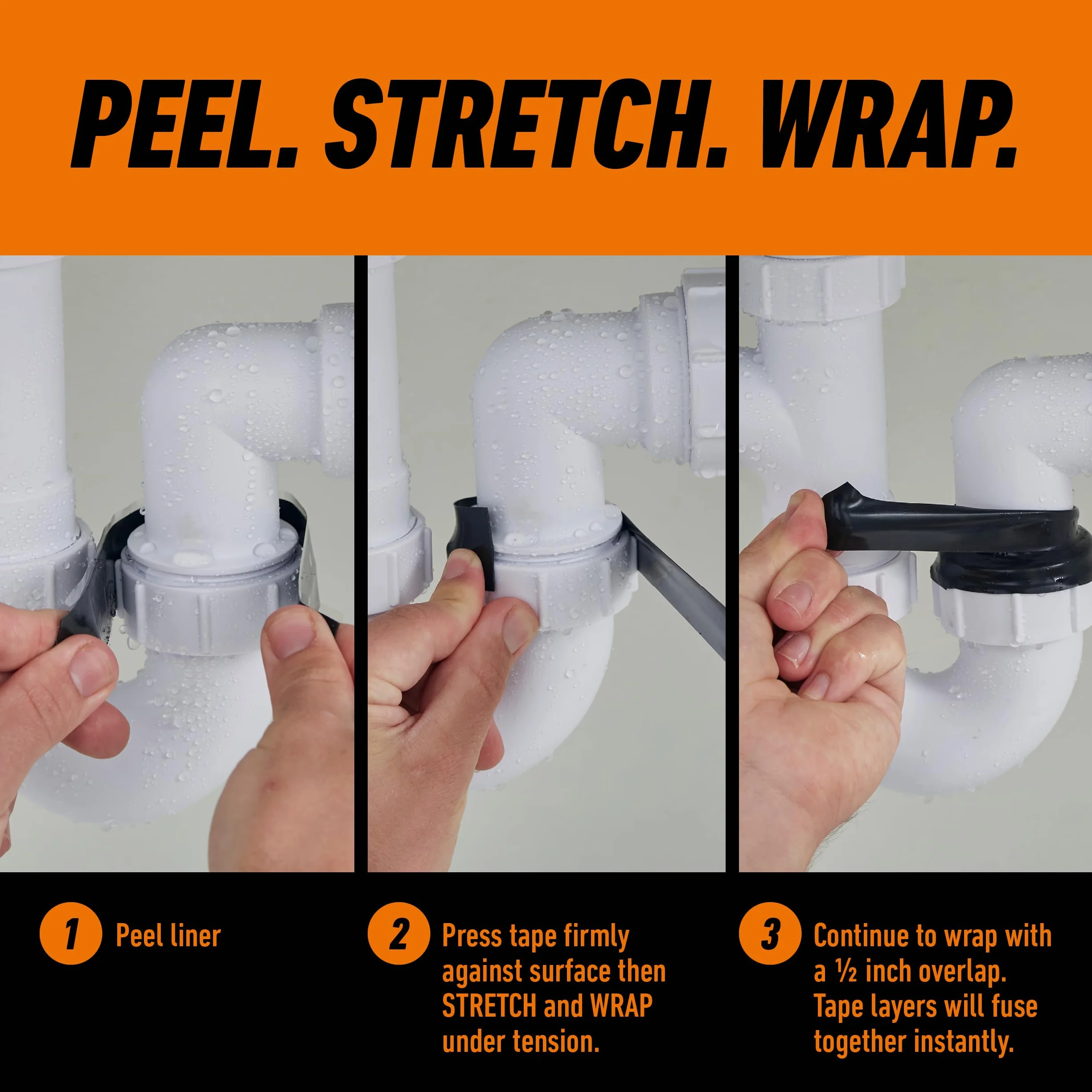 PEEL. STRETCH. WRAP.

1 Peel liner

2 Press tape firmly against surface then STRETCH and WRAP under tension.

3 Continue to wrap with a ½ inch overlap. Tape layers will fuse together instantly.