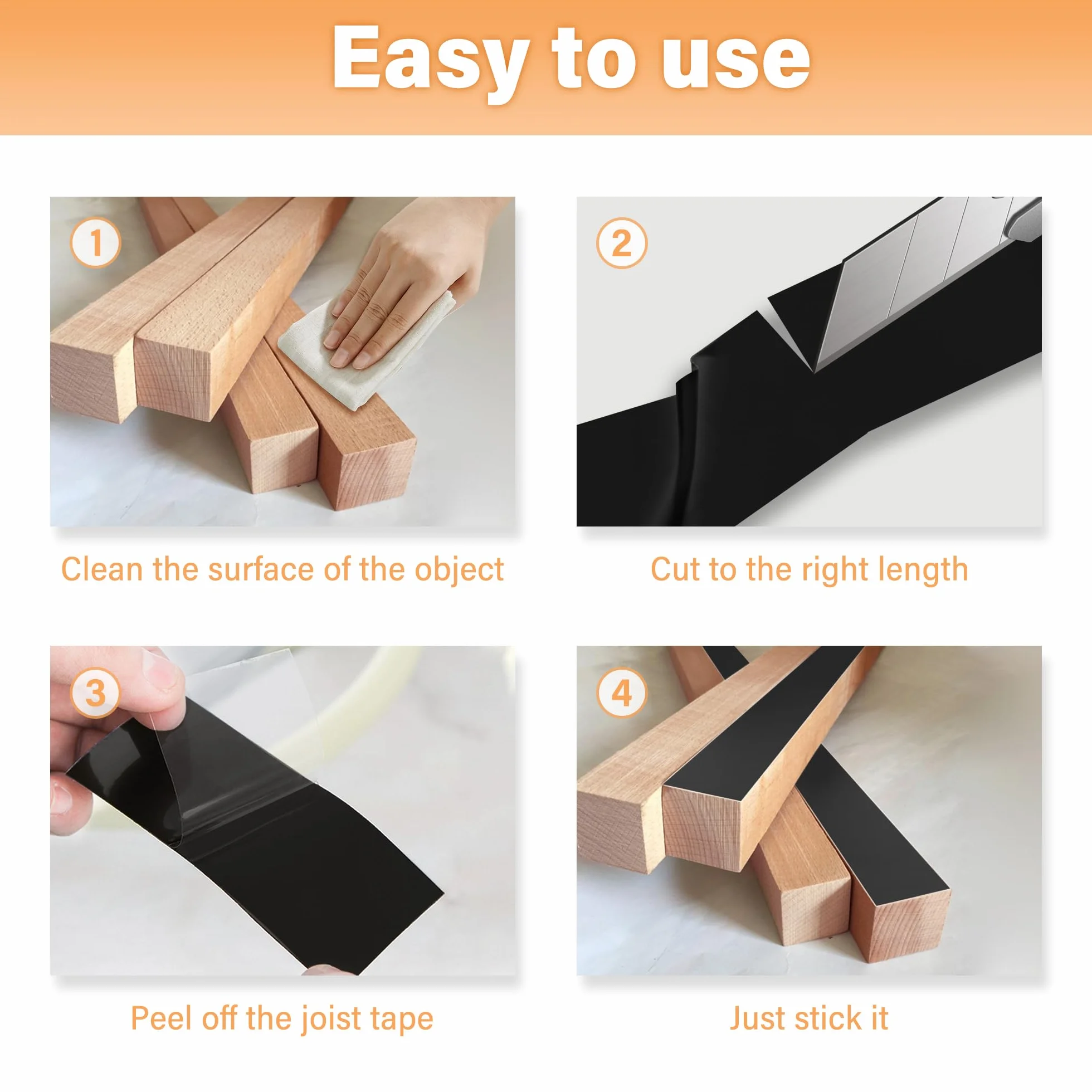 Easy to use

1

Clean the surface of the object

2

Cut to the right length

3

Peel off the joist tape

4

Just stick it