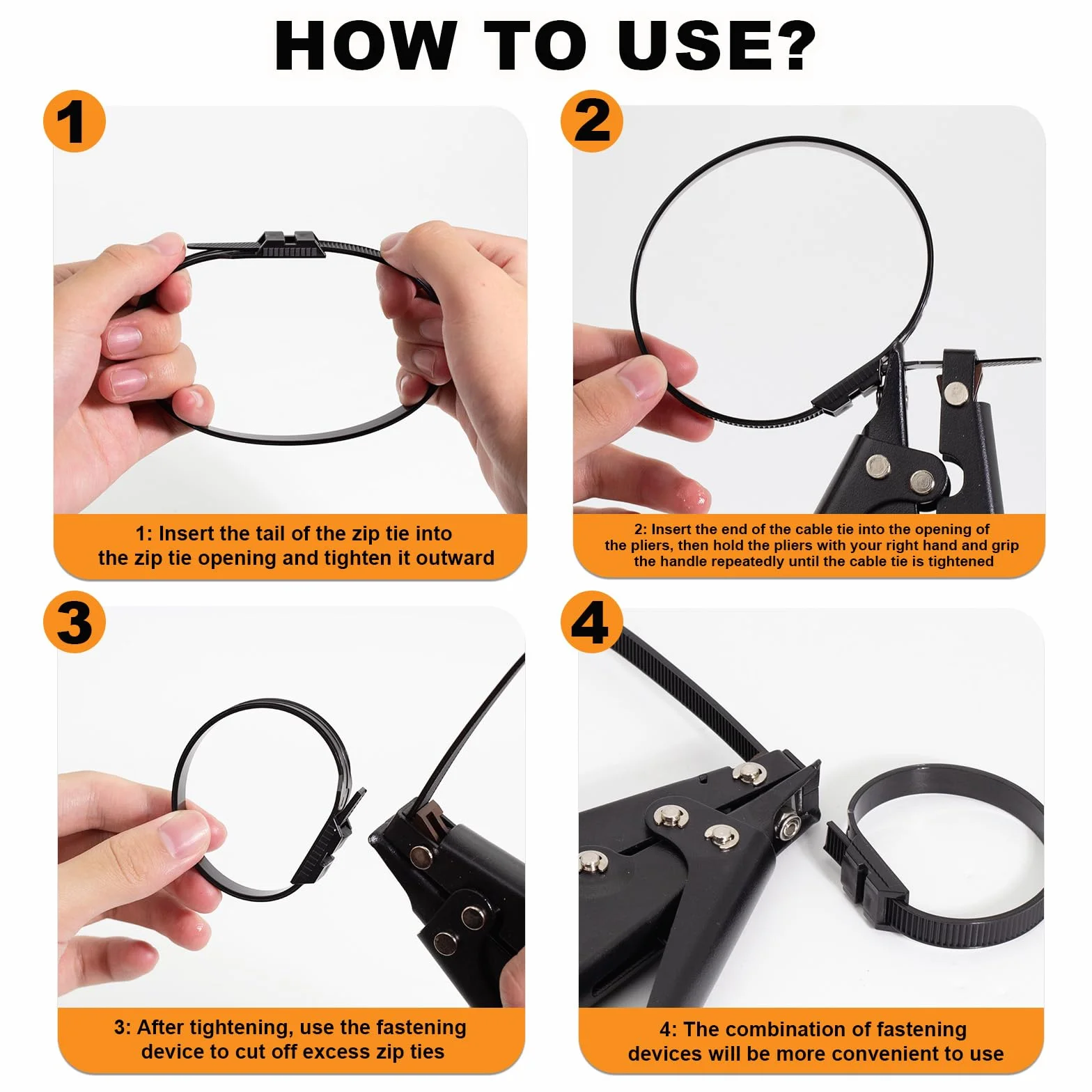 HOW TO USE?

1

1: Insert the tail of the zip tie into the zip tie opening and tighten it outward

2

2: Insert the end of the cable tie into the opening of the pliers, then hold the pliers with your right hand and grip the handle repeatedly until the cable tie is tightened

3

3: After tightening, use the fastening device to cut off excess zip ties

4

4: The combination of fastening devices will be more convenient to use