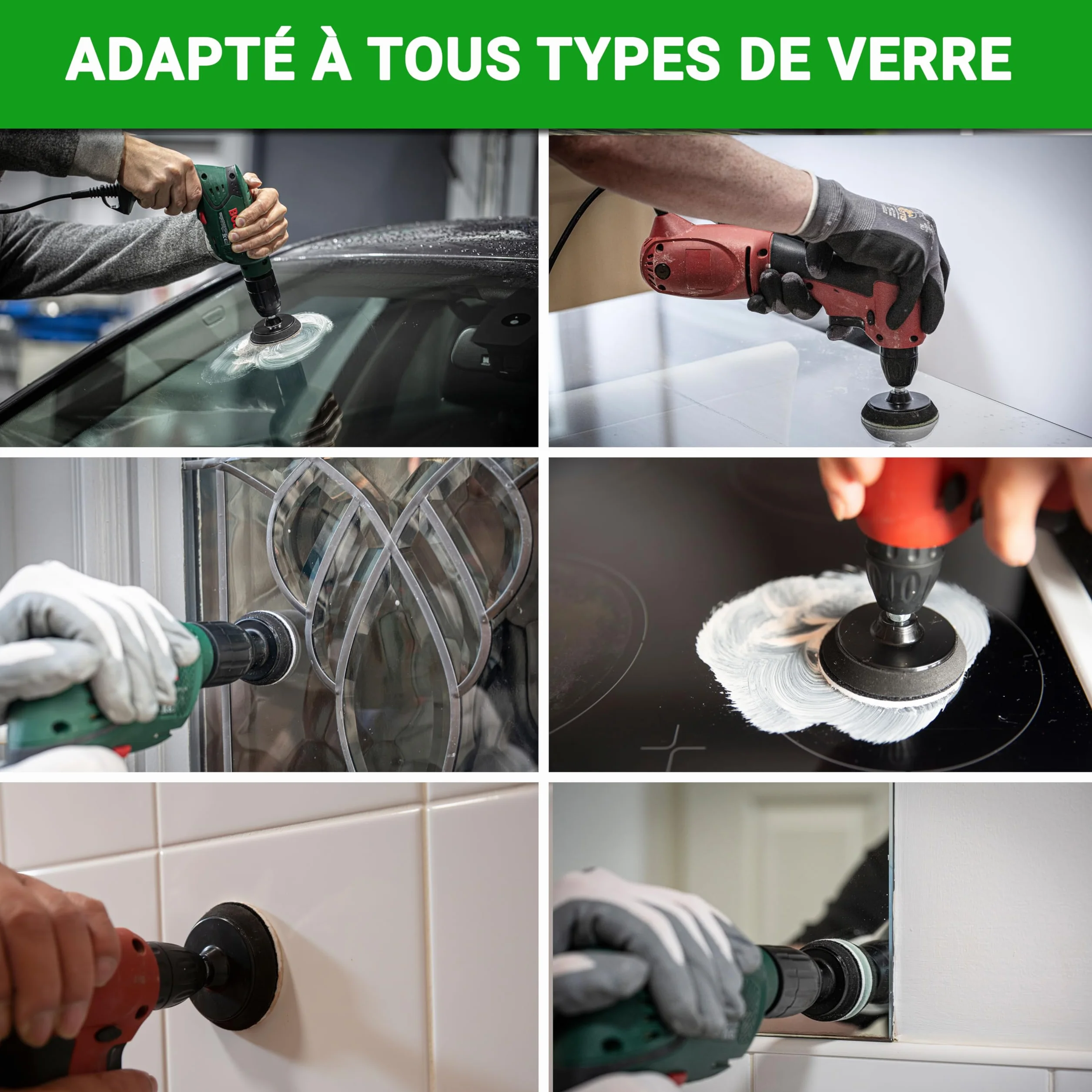 ADAPTÉ À TOUS TYPES DE VERRE