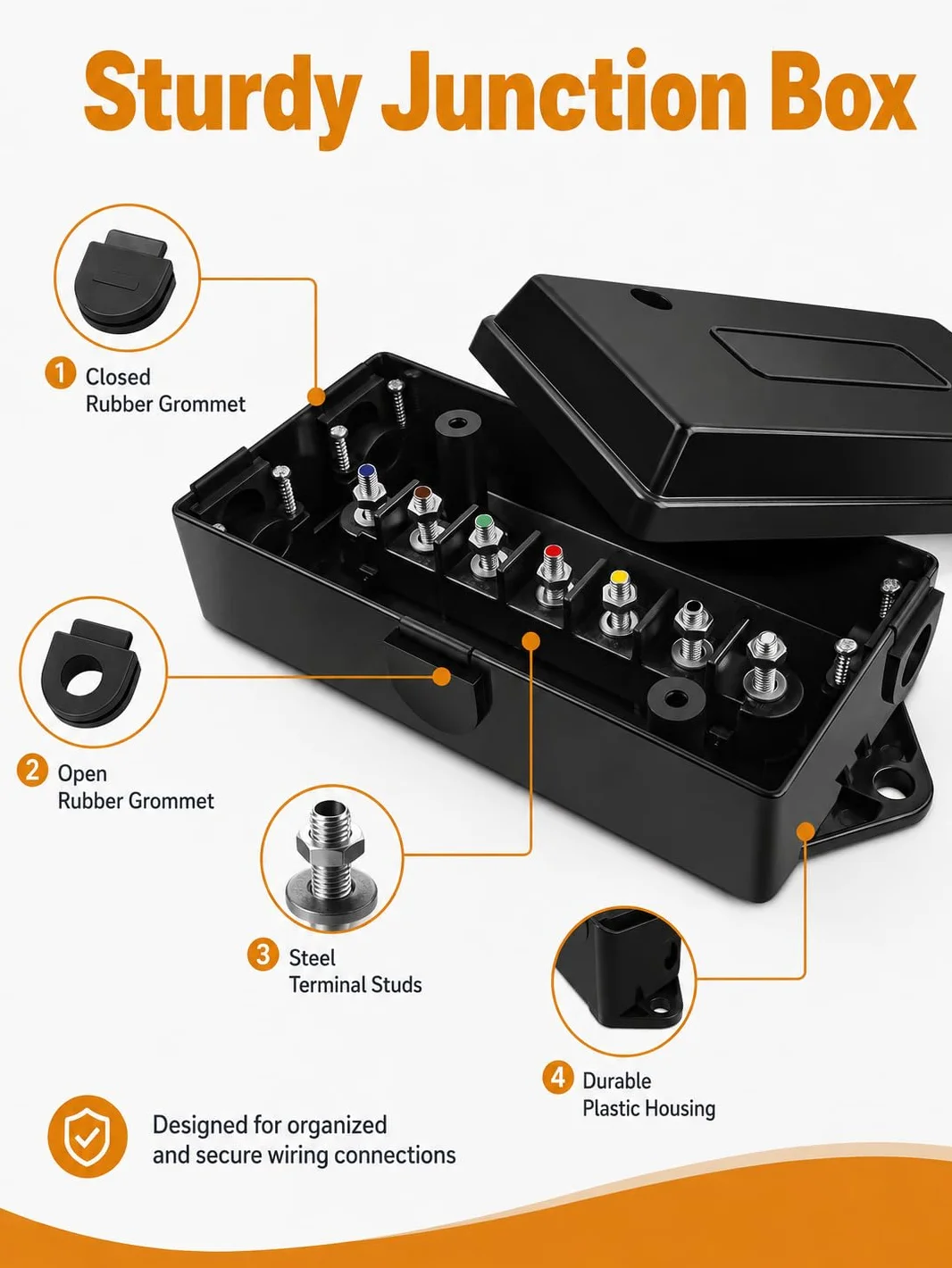 Sturdy Junction Box

1 Closed Rubber Grommet

2 Open Rubber Grommet

3 Steel Terminal Studs

4 Durable Plastic Housing

Designed for organized and secure wiring connections